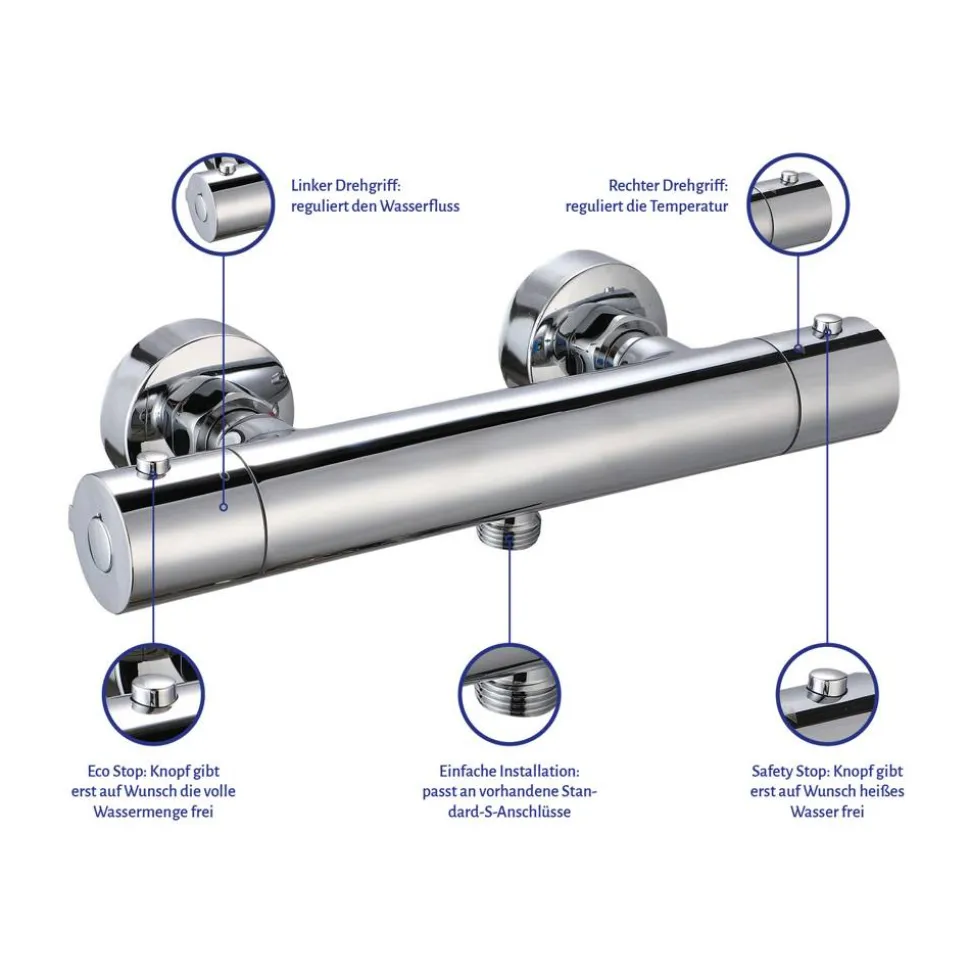 Linker Drehgriff: reguliert den Wasserfluss

Rechter Drehgriff: reguliert die Temperatur

Eco Stop: Knopf gibt erst auf Wunsch die volle Wassermenge frei

Einfache Installation: passt an vorhandene Standard-S-Anschlüsse

Safety Stop: Knopf gibt erst auf Wunsch heißes Wasser frei