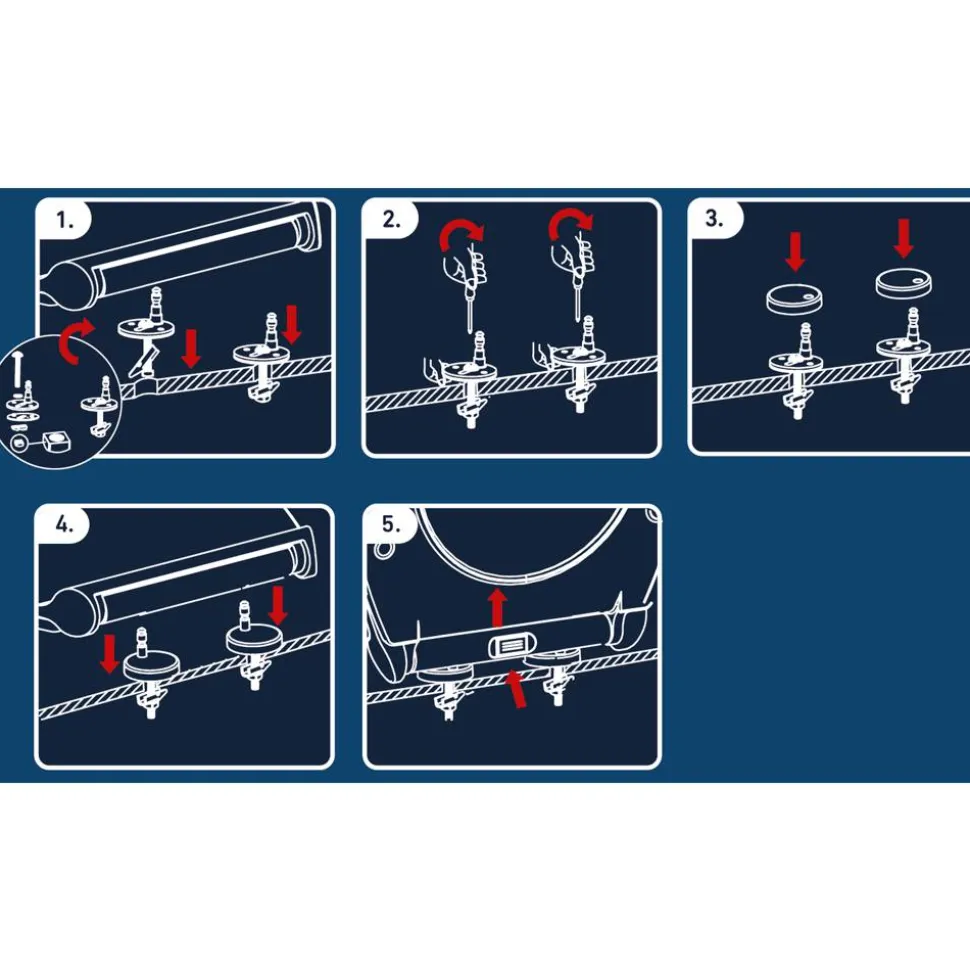 1.

2.

3.

4.

5.